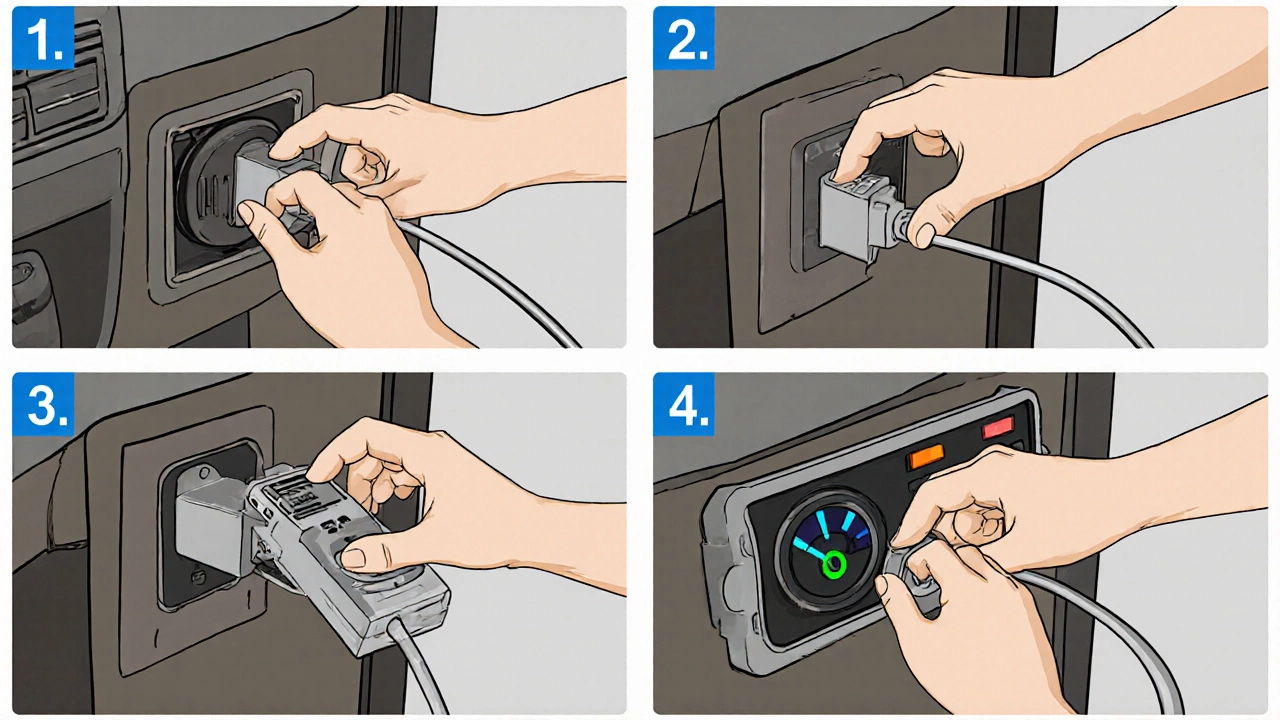 1.

2.

3.

4.